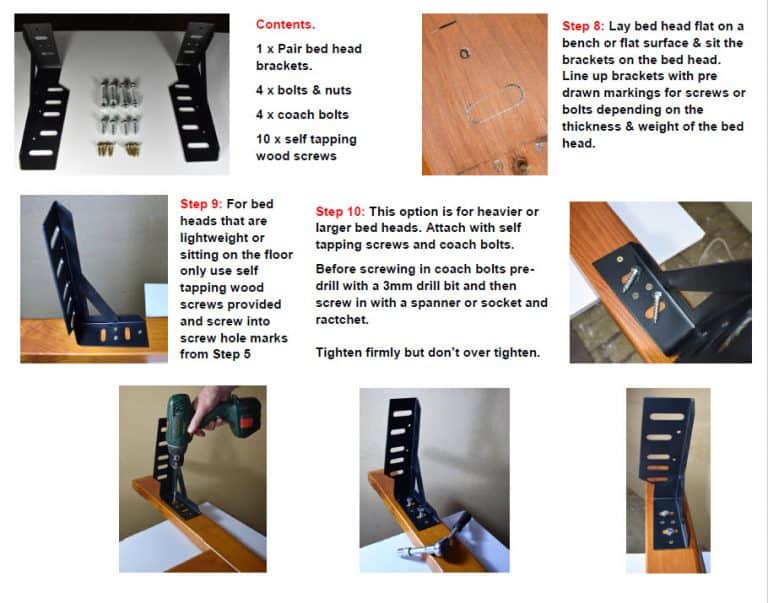 Contents.

1 x Pair bed head brackets.

4 x bolts & nuts

4 x coach bolts

10 x self tapping wood screws

Step 8: Lay bed head flat on a bench or flat surface & sit the brackets on the bed head. Line up brackets with pre drawn markings for screws or bolts depending on the thickness & weight of the bed head.

Step 9: For bed heads that are lightweight or sitting on the floor only use self tapping wood screws provided and screw into screw hole marks from Step 5

Step 10: This option is for heavier or larger bed heads. Attach with self tapping screws and coach bolts.

Before screwing in coach bolts pre-drill with a 3mm drill bit and then screw in with a spanner or socket and ractchet.

Tighten firmly but don't over tighten.